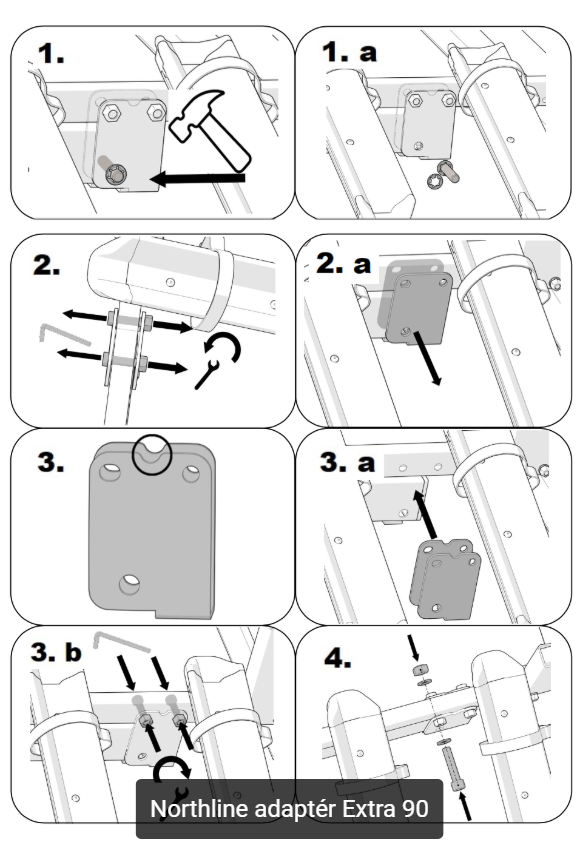 1.

1. a

2.

2. a

3.

3. a

3. b

4.

Northline adaptér Extra 90